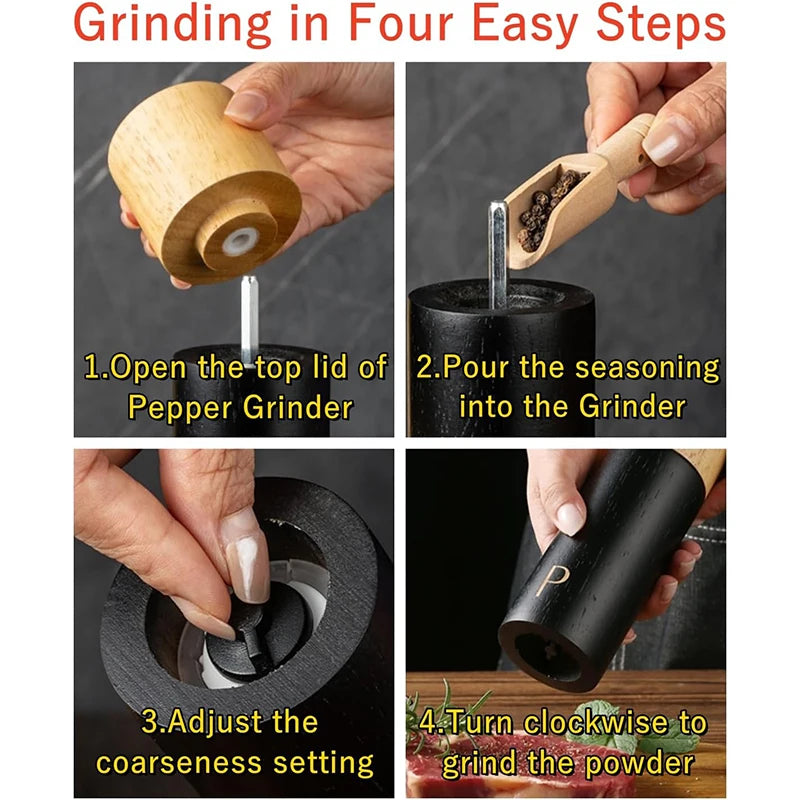 Grinding in Four Easy Steps

1.Open the top lid of Pepper Grinder

2.Pour the seasoning into the Grinder

3.Adjust the coarseness setting

P

4.Turn clockwise to grind the powder